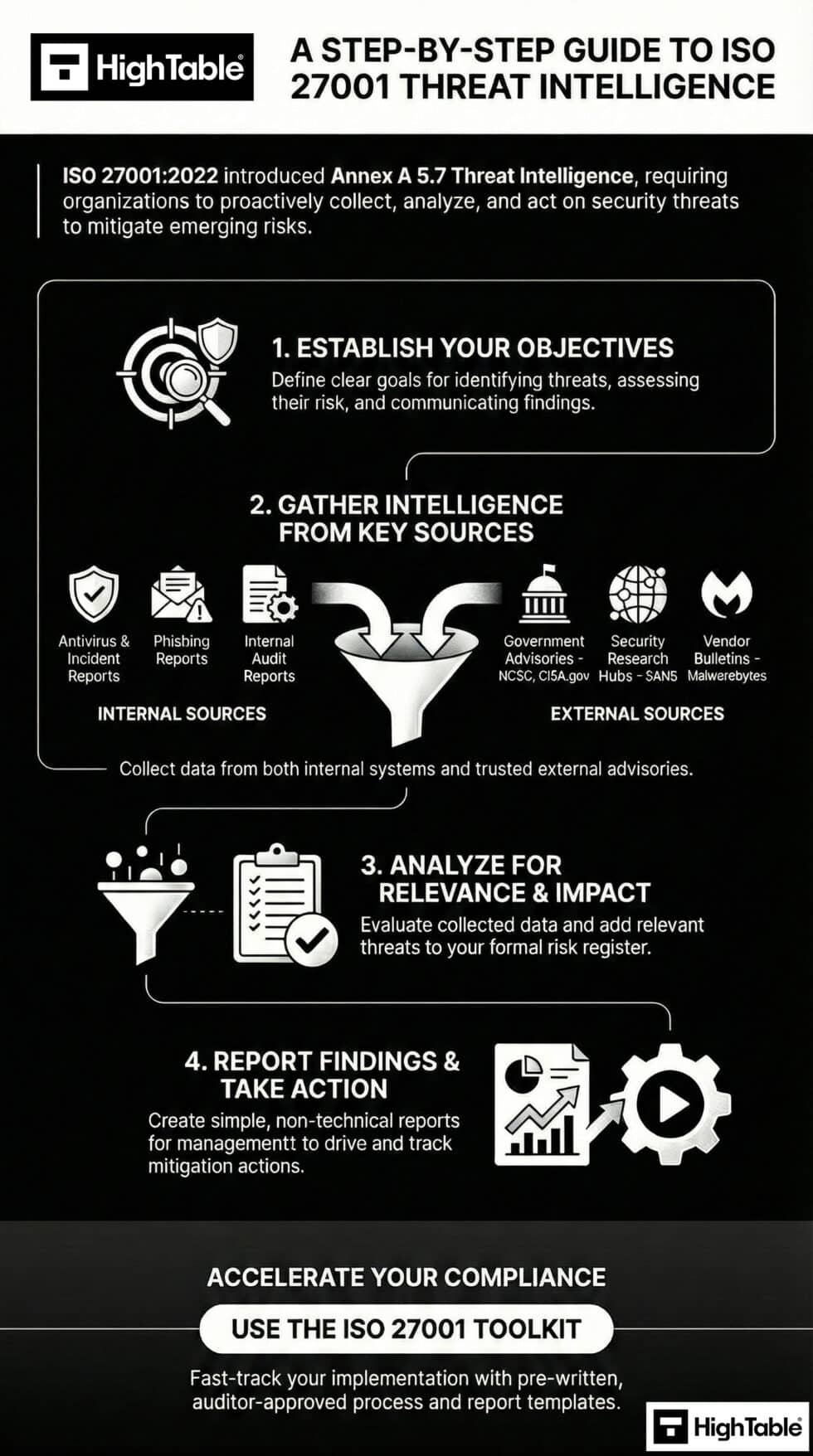 HighTable®

A STEP-BY-STEP GUIDE TO ISO 27001 THREAT INTELLIGENCE

ISO 27001:2022 introduced Annex A 5.7 Threat Intelligence, requiring organizations to proactively collect, analyze, and act on security threats to mitigate emerging risks.

1. ESTABLISH YOUR OBJECTIVES

Define clear goals for identifying threats, assessing their risk, and communicating findings.

2. GATHER INTELLIGENCE FROM KEY SOURCES

Antivirus & Incident Reports

Phishing Reports

Internal Audit Reports

INTERNAL SOURCES

Government Advisories - NCSC, CI5A.gov

Security Research Hubs - SAN5

Vendor Bulletins - Malwerebytes

EXTERNAL SOURCES

Collect data from both internal systems and trusted external advisories.

3. ANALYZE FOR RELEVANCE & IMPACT

Evaluate collected data and add relevant threats to your formal risk register.

4. REPORT FINDINGS & TAKE ACTION

Create simple, non-technical reports for managementt to drive and track mitigation actions.

ACCELERATE YOUR COMPLIANCE

USE THE ISO 27001 TOOLKIT

Fast-track your implementation with pre-written, auditor-approved process and report templates.

HighTable